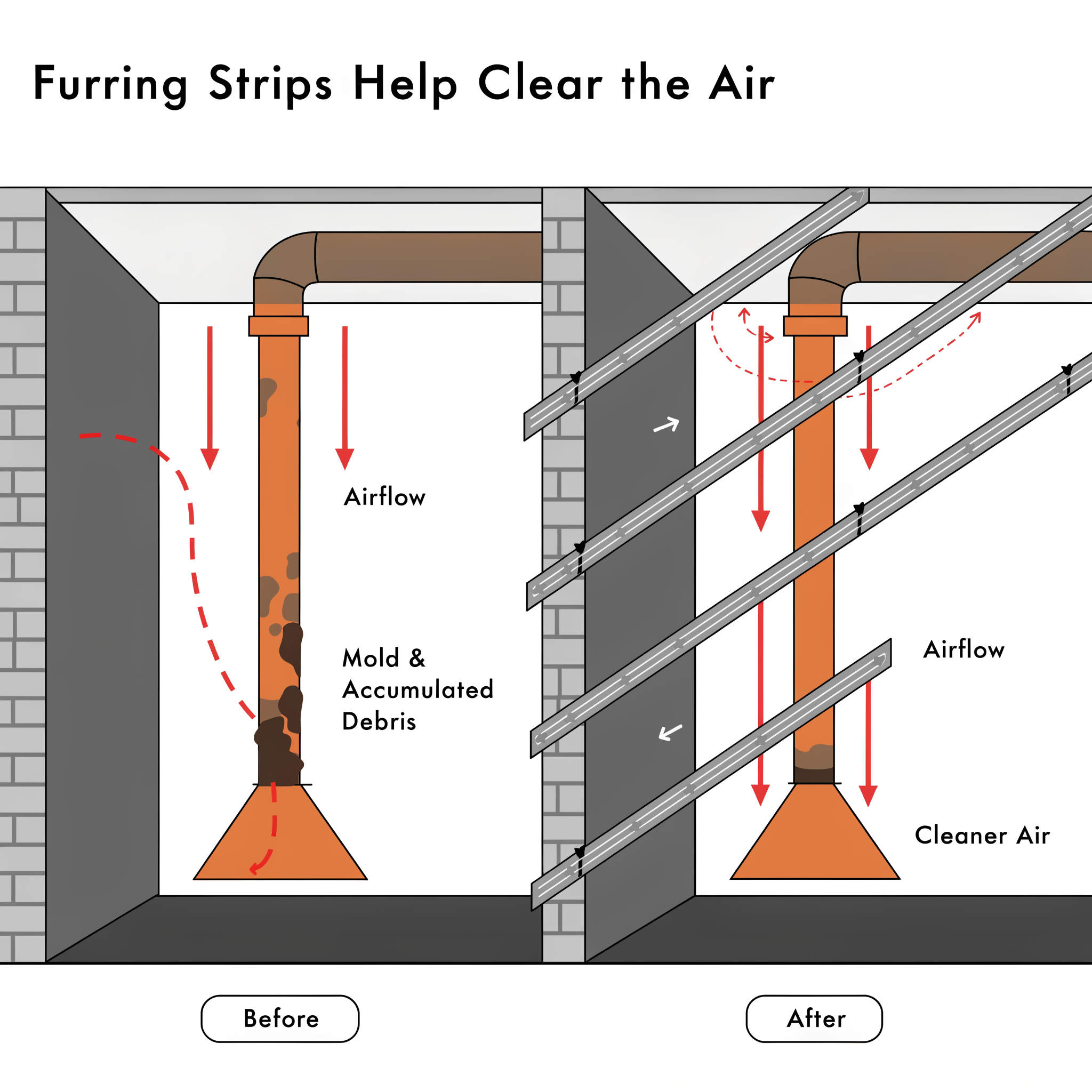 Furring Strips Help Clear the Air

Airflow

Mold & Accumulated Debris

Airflow

Cleaner Air

Before

After