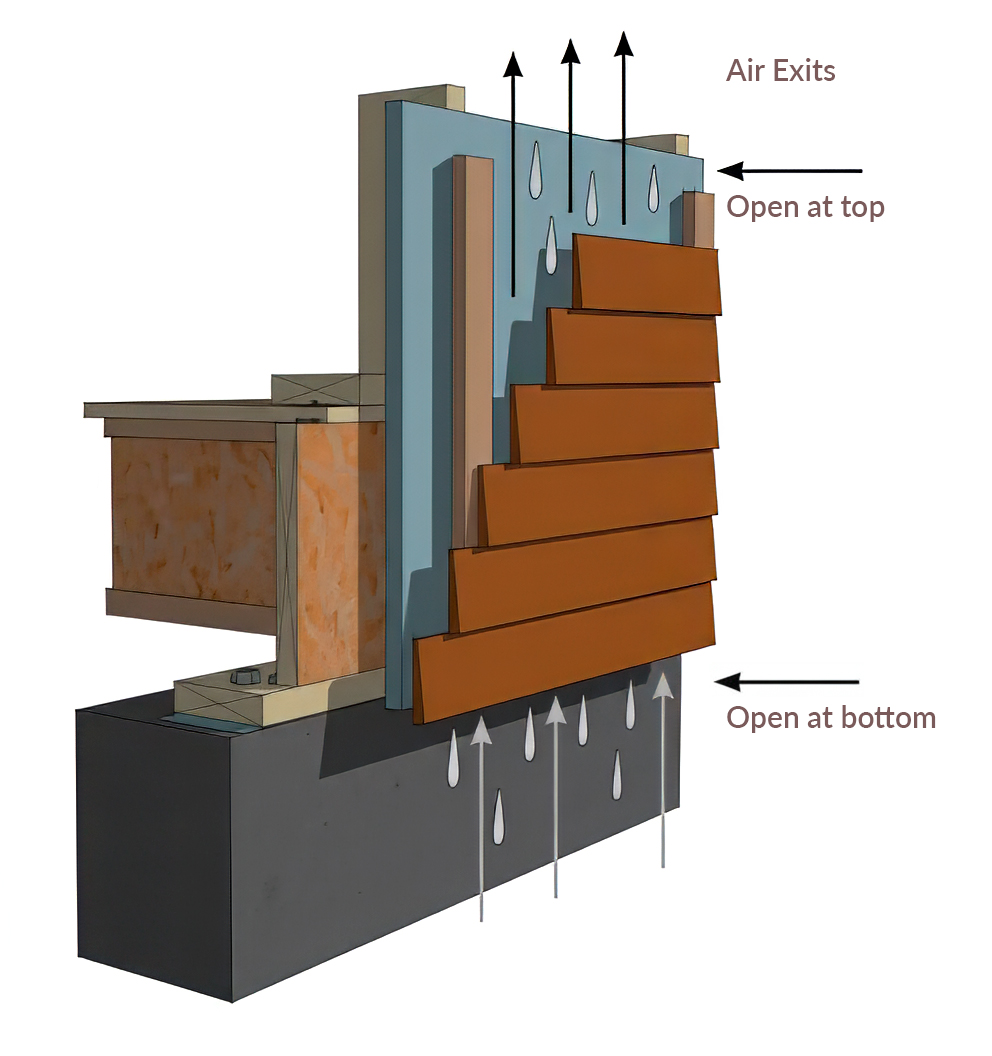 Air Exits

Open at top

Open at bottom